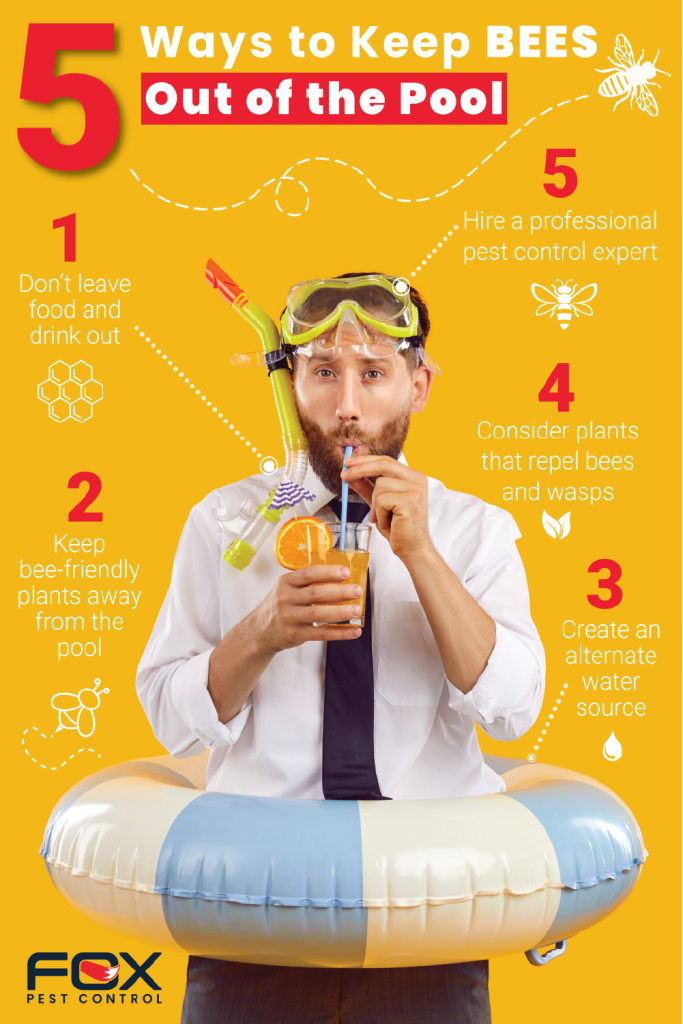 5 Ways to Keep BEES Out of the Pool

1
Don't leave food and drink out

2
Keep bee-friendly plants away from the pool

5
Hire a professional pest control expert

4
Consider plants that repel bees and wasps

3
Create an alternate water source

FOX
PEST CONTROL